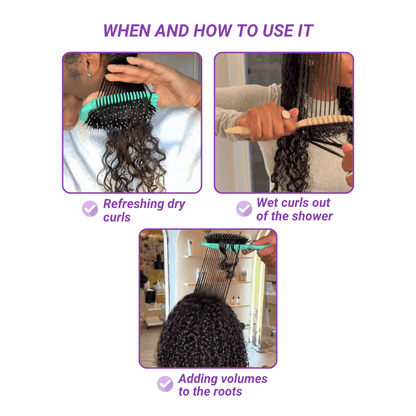 WHEN AND HOW TO USE IT

Refreshing dry curls

Wet curls out of the shower

Adding volumes to the roots